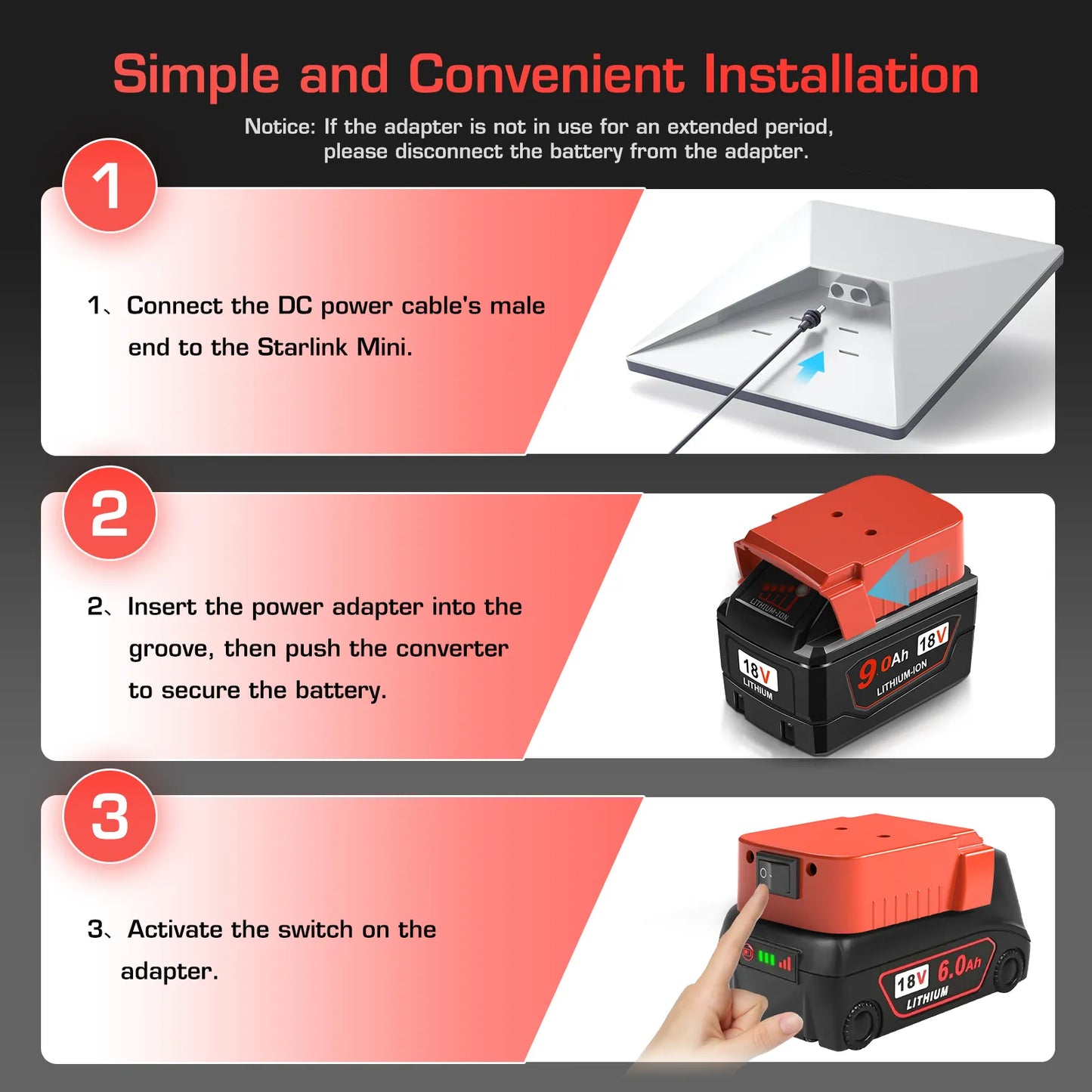 Simple and Convenient Installation

Notice: If the adapter is not in use for an extended period, please disconnect the battery from the adapter.

1

1、Connect the DC power cable's male end to the Starlink Mini.

2

2、Insert the power adapter into the groove, then push the converter to secure the battery.

LITHIUM-ION

18V LITHIUM

9.0Ah 18V LITHIUM-ION

3

3、Activate the switch on the adapter.

18V 6.0Ah LITHIUM